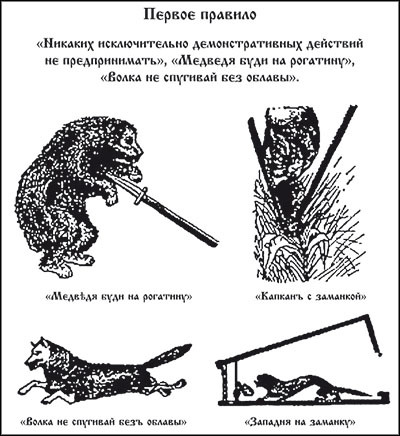 Первое правило

«Никаких исключительно демонстративных действий не предпринимать», «Медведя буди на рогатину», «Волка не спугивай без облавы».

«Медвѣдя буди на рогатину»

«Капканъ с заманкой»

«Волка не спугивай безъ облавы»

«Западня на заманку»