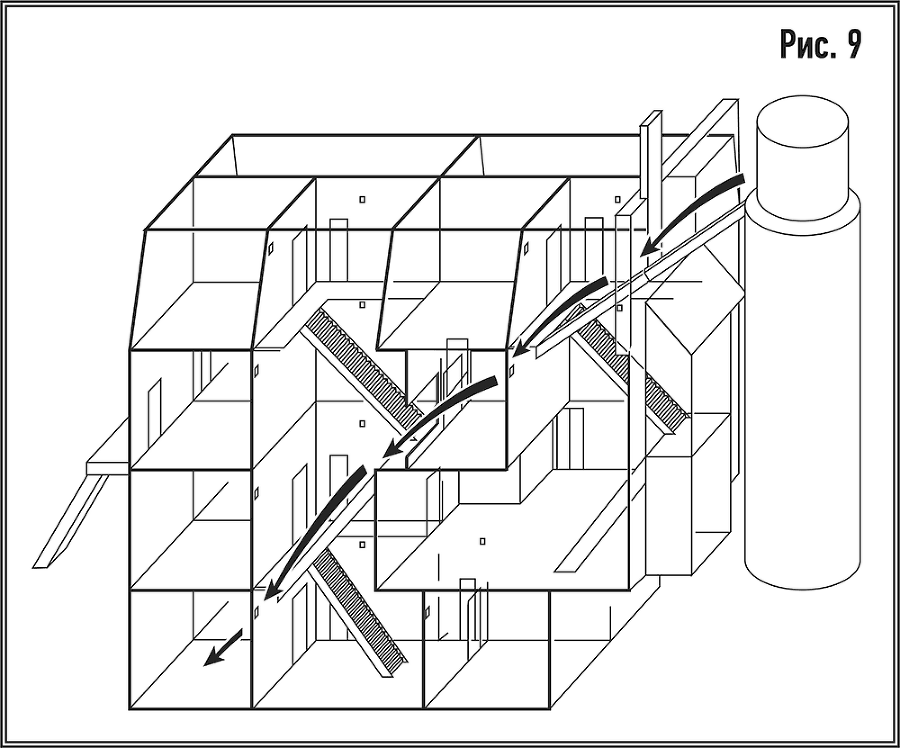 Рис. 9