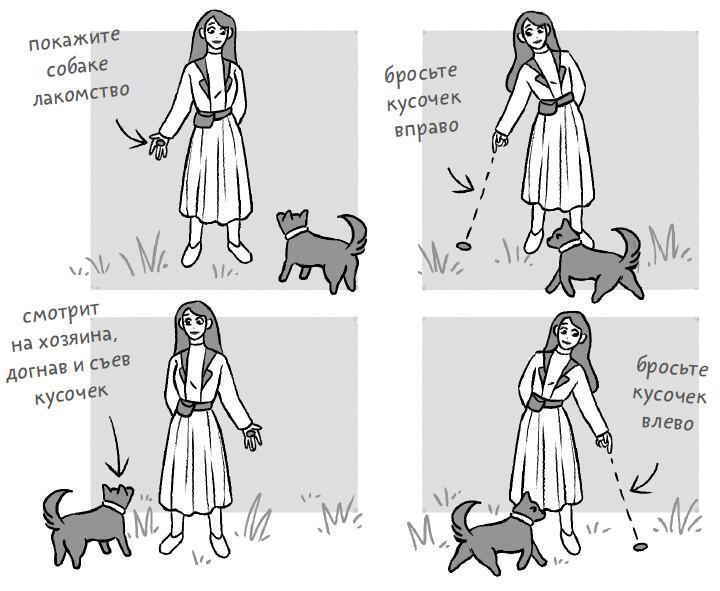 покажите собаке лакомство

бросьте кусочек вправо

смотрит на хозяина, догнав и съев кусочек

бросьте кусочек влево