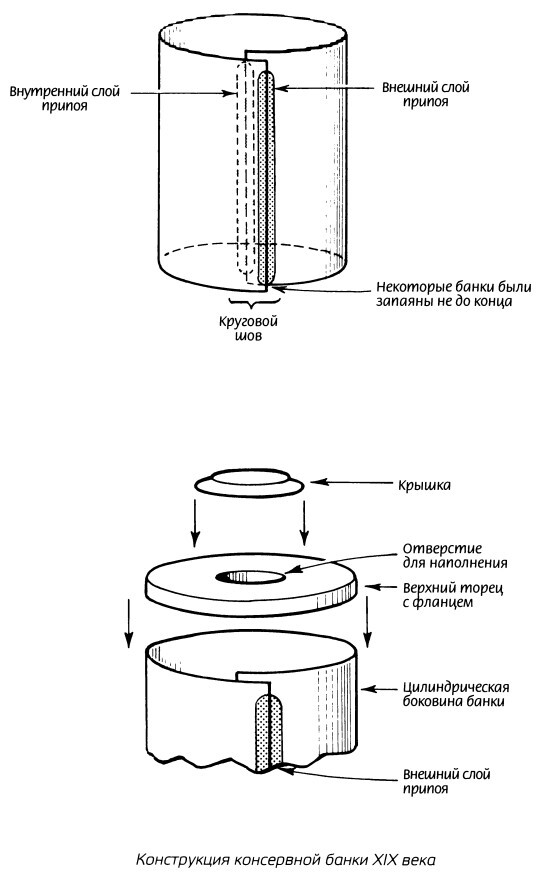 Внутренний слой припоя

Внешний слой припоя

Некоторые банки были запаяны не до конца

Круговой шов

Крышка

Отверстие для наполнения

Верхний торец с фланцем

Цилиндрическая боковина банки

Внешний слой припоя

Конструкция консервной банки XIX века