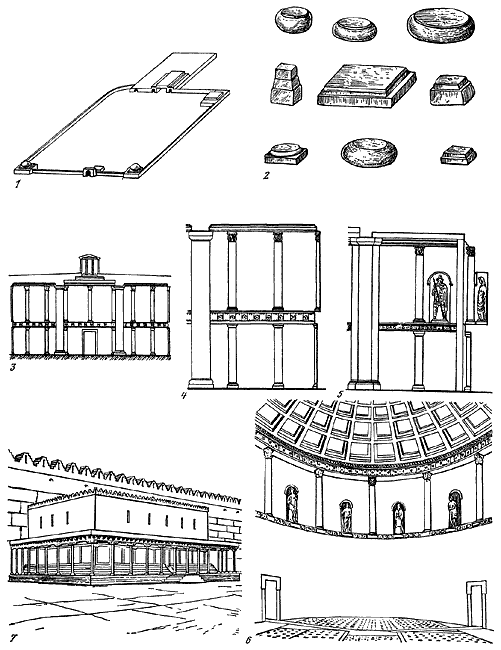 1
2
3
4
5
7
6