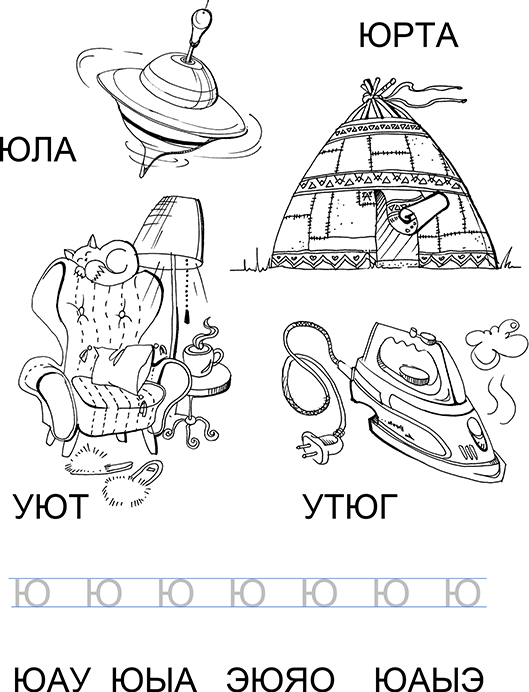 ЮРТА

ЮЛА

УЮТ

УТЮГ

Ю Ю Ю Ю Ю Ю Ю

ЮАУ ЮЫА ЭЮЯО ЮАЫЭ