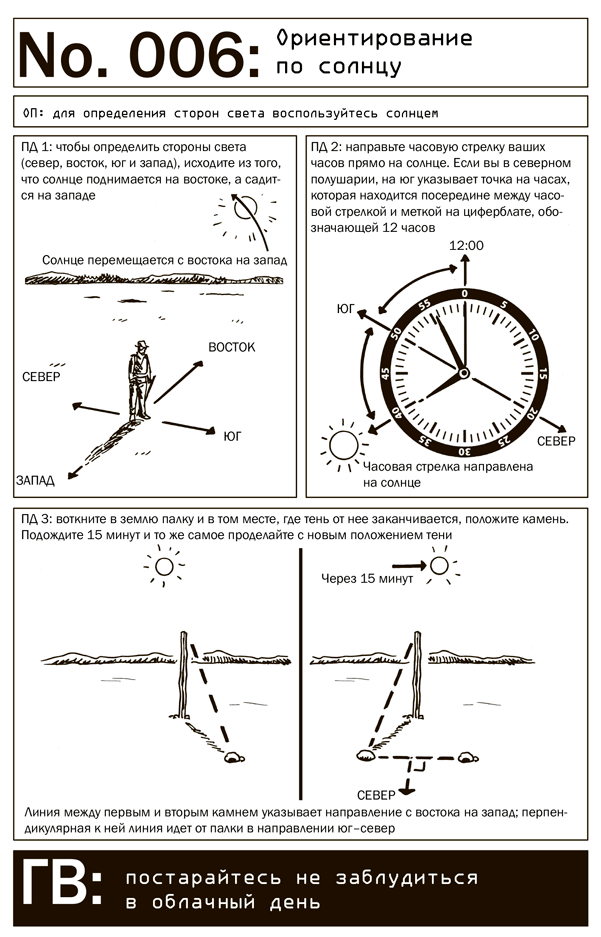 No. 006: Ориентирование по солнцу

ОП: для определения сторон света воспользуйтесь солнцем

ПД 1: чтобы определить стороны света (север, восток, юг и запад), исходите из того, что солнце поднимается на востоке, а садится на западе

Солнце перемещается с востока на запад

ВОСТОК
СЕВЕР
ЮГ
ЗАПАД

ПД 2: направьте часовую стрелку ваших часов прямо на солнце. Если вы в северном полушарии, на юг указывает точка на часах, которая находится посередине между часовой стрелкой и меткой на циферблате, обозначающей 12 часов

12:00
ЮГ
0
5
10
15
20
25
30
35
40
45
50
55
СЕВЕР
Часовая стрелка направлена на солнце

ПД 3: воткните в землю палку и в том месте, где тень от нее заканчивается, положите камень. Подождите 15 минут и то же самое проделайте с новым положением тени

Через 15 минут

СЕВЕР

Линия между первым и вторым камнем указывает направление с востока на запад; перпендикулярная к ней линия идет от палки в направлении юг–север

ГВ: постарайтесь не заблудиться в облачный день