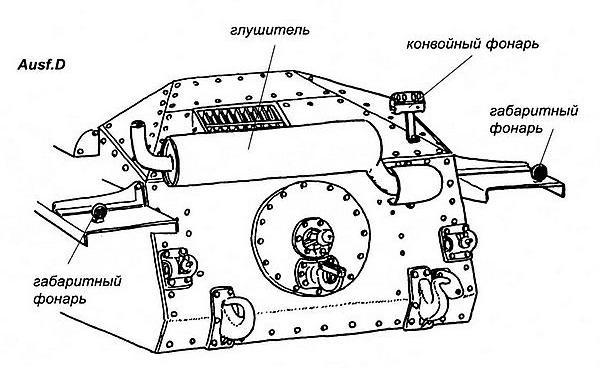 Ausf.D

глушитель

конвойный фонарь

габаритный фонарь

габаритный фонарь