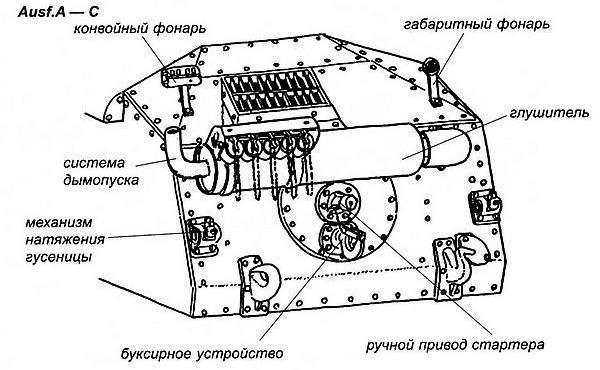 Ausf.A — C

конвойный фонарь

габаритный фонарь

глушитель

система дымопуска

механизм натяжения гусеницы

буксирное устройство

ручной привод стартера