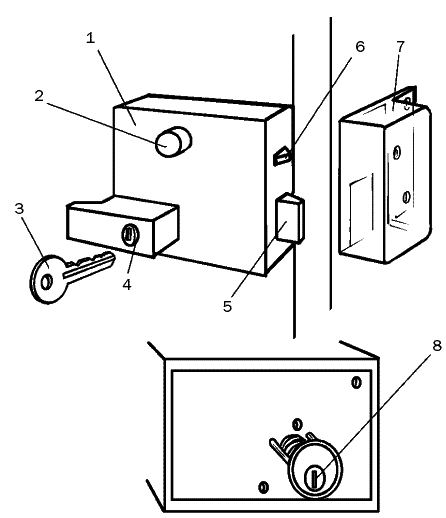 1
2
6
7
3
4
5
8