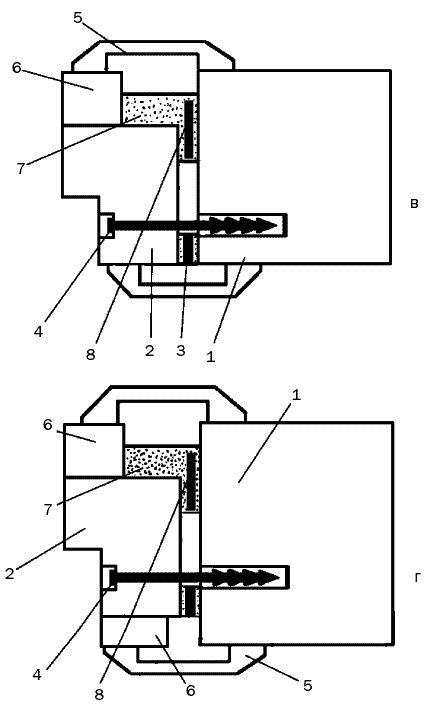 5
6
7
в
4
8
2
3
1

1
6
7
2
г
4
8
6
5