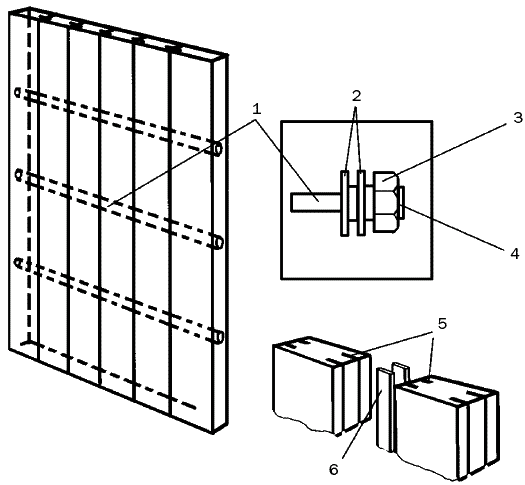 1
2
3
4
5
6