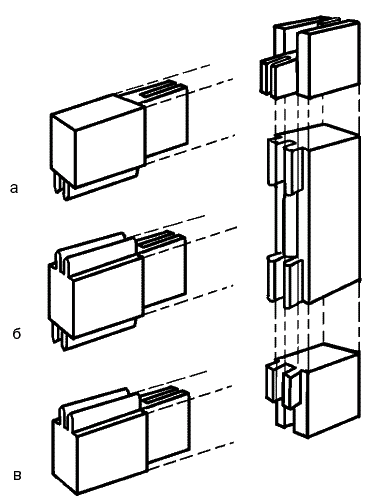 а

б

в