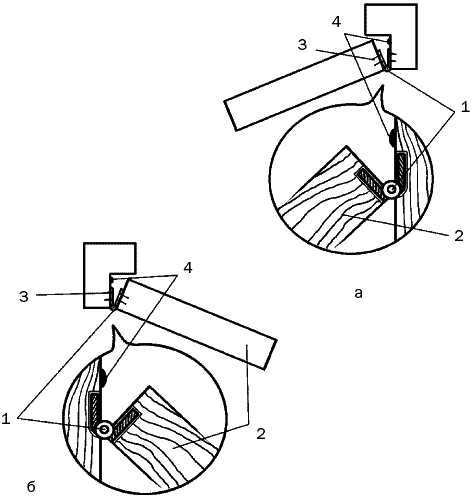 4
3
1
2
а
4
3
1
2
б