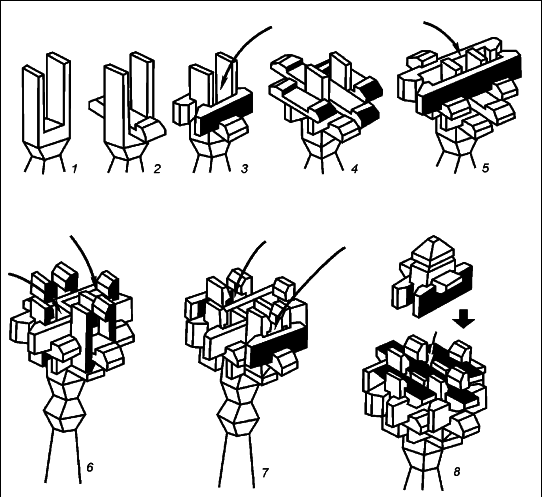 1
2
3
4
5
6
7
8