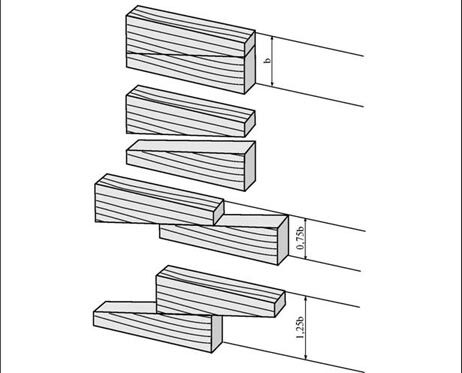 b
0,75b
1,25b