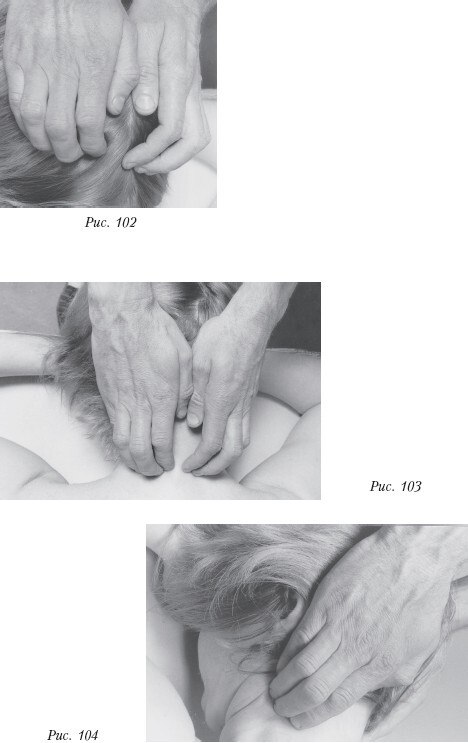 Рис. 102

Рис. 103

Рис. 104