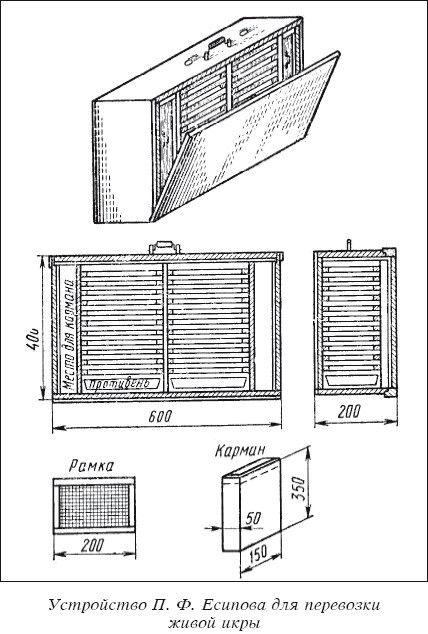 400

Место для кармана

Противень

600

200

Рамка

200

Карман

350

50

150

Устройство П. Ф. Есипова для перевозки живой икры