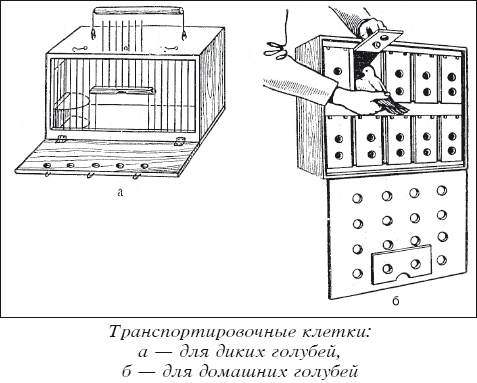 а

б

Транспортировочные клетки:
а — для диких голубей,
б — для домашних голубей