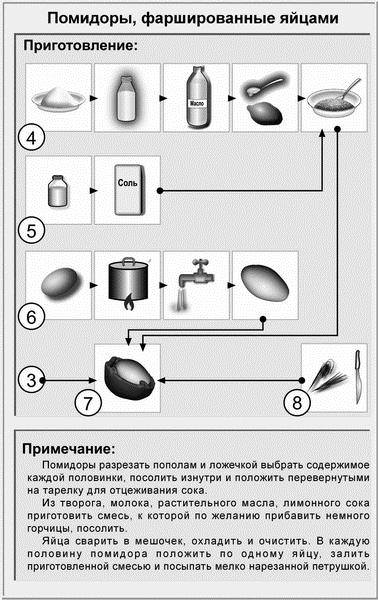 Помидоры, фаршированные яйцами

Приготовление:

Масло

4

Соль

5

6

3

7

8

Примечание:

Помидоры разрезать пополам и ложечкой выбрать содержимое каждой половинки, посолить изнутри и положить перевернутыми на тарелку для отцеживания сока.

Из творога, молока, растительного масла, лимонного сока приготовить смесь, к которой по желанию прибавить немного горчицы, посолить.

Яйца сварить в мешочек, охладить и очистить. В каждую половину помидора положить по одному яйцу, залить приготовленной смесью и посыпать мелко нарезанной петрушкой.