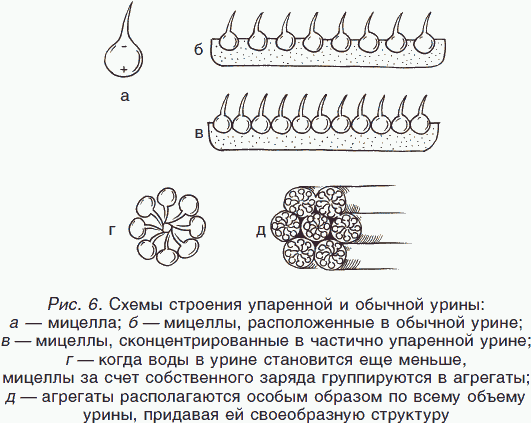 -
+
а

б

в

г

д

Рис. 6. Схемы строения упаренной и обычной урины:
а — мицелла; б — мицеллы, расположенные в обычной урине;
в — мицеллы, сконцентрированные в частично упаренной урине;
г — когда воды в урине становится еще меньше,
мицеллы за счет собственного заряда группируются в агрегаты;
д — агрегаты располагаются особым образом по всему объему урины, придавая ей своеобразную структуру