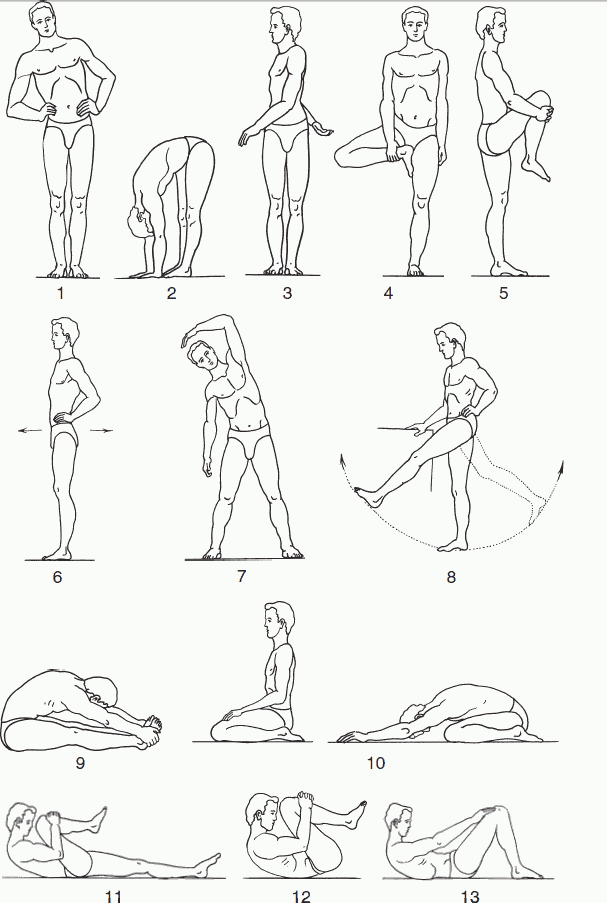 1
2
3
4
5
6
7
8
9
10
11
12
13