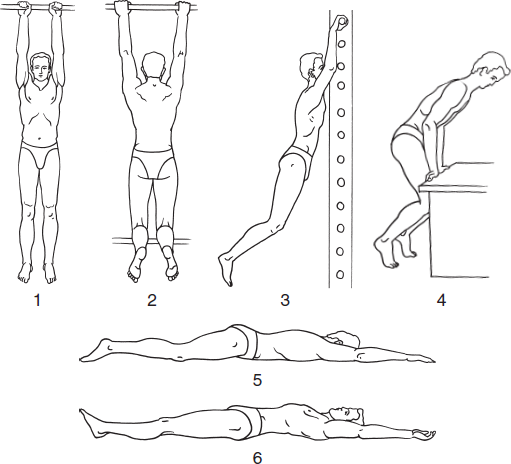 1
2
3
4
5
6